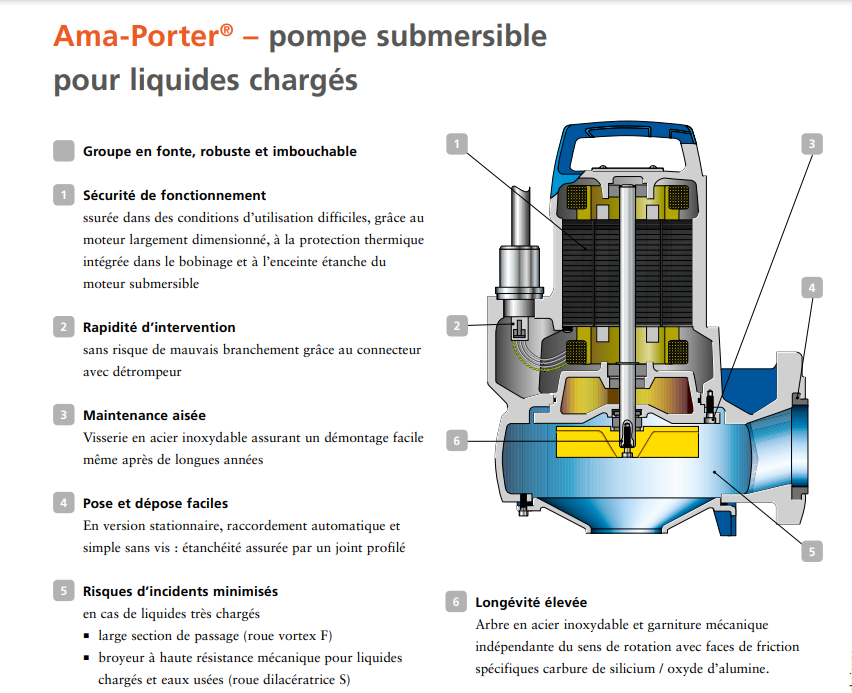 Ama-Porter® – pompe submersible pour liquides chargés

Groupe en fonte, robuste et imbouchable

1 Sécurité de fonctionnement
ssurée dans des conditions d'utilisation difficiles, grâce au moteur largement dimensionné, à la protection thermique intégrée dans le bobinage et à l'enceinte étanche du moteur submersible

2 Rapidité d'intervention
sans risque de mauvais branchement grâce au connecteur avec détrompeur

3 Maintenance aisée
Visserie en acier inoxydable assurant un démontage facile même après de longues années

4 Pose et dépose faciles
En version stationnaire, raccordement automatique et simple sans vis : étanchéité assurée par un joint profilé

5 Risques d'incidents minimisés
en cas de liquides très chargés
▪ large section de passage (roue vortex F)
▪ broyeur à haute résistance mécanique pour liquides chargés et eaux usées (roue dilacératrice S)

1
2
3
4
5
6

6 Longévité élevée
Arbre en acier inoxydable et garniture mécanique indépendante du sens de rotation avec faces de friction spécifiques carbure de silicium / oxyde d'alumine.